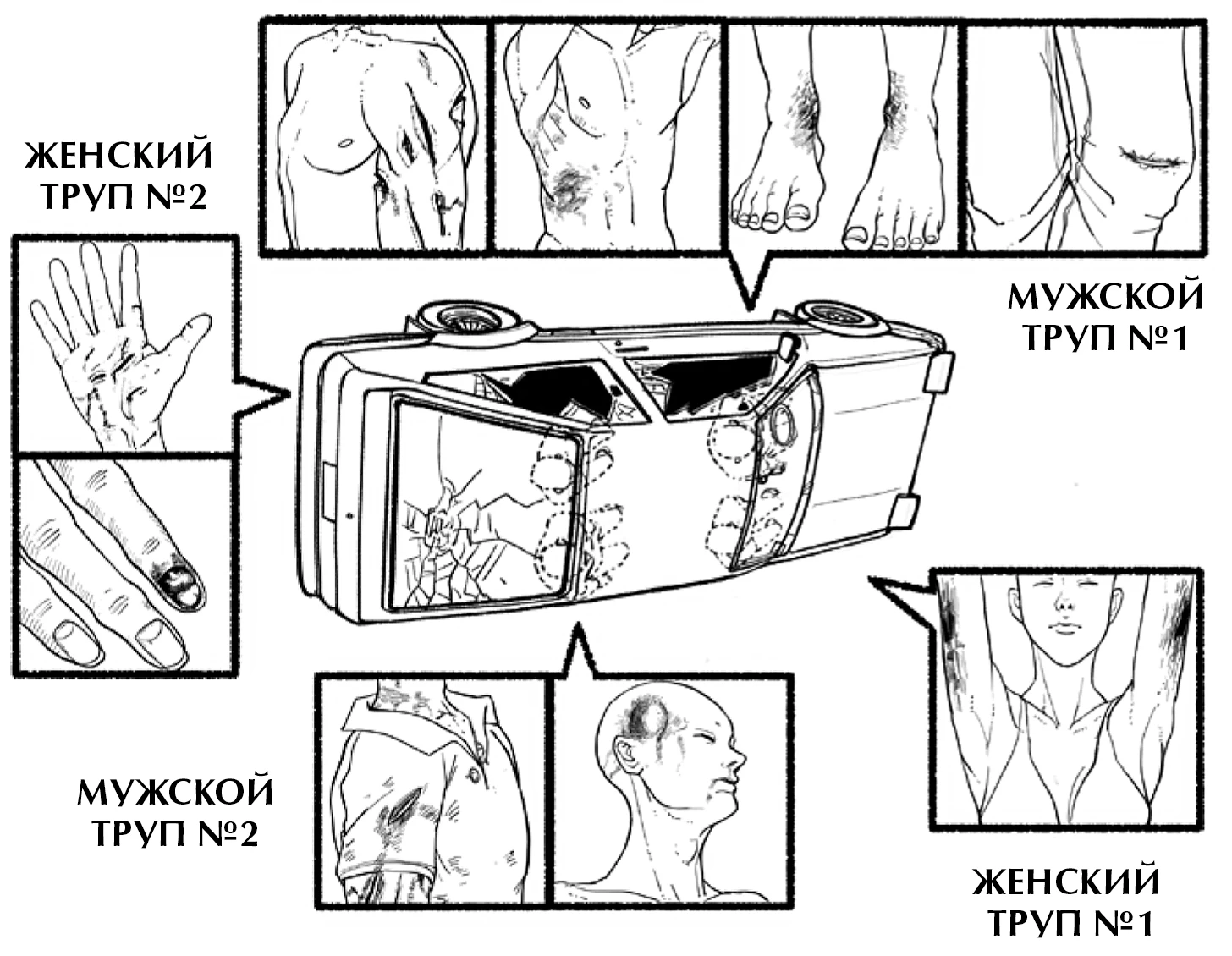 ЖЕНСКИЙ ТРУП №2

МУЖСКОЙ ТРУП №1

МУЖСКОЙ ТРУП №2

ЖЕНСКИЙ ТРУП №1