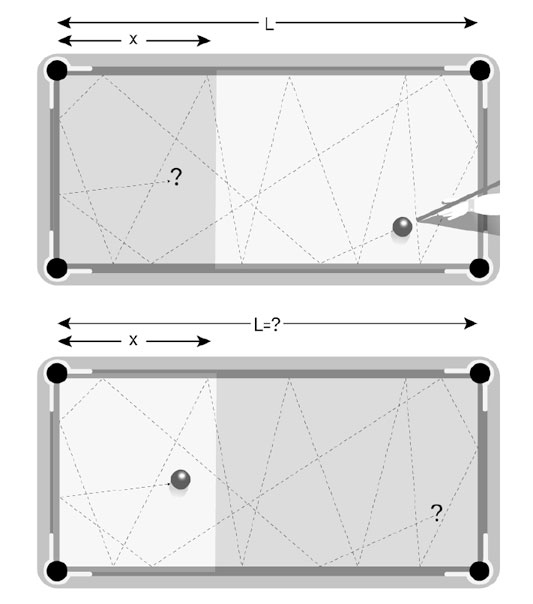 L
x
?
L=?
x
?