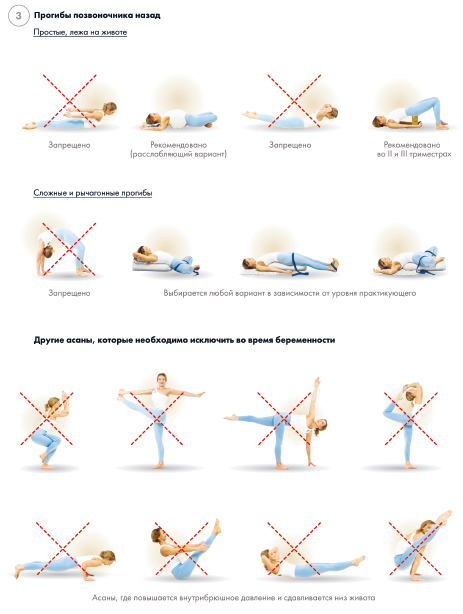 3 Прогибы позвоночника назад

Простые, лежа на животе

Запрещено

Рекомендовано (расслабляющий вариант)

Запрещено

Рекомендовано во II и III триместрах

Сложные и рычагонные прогибы

Запрещено

Выбирается любой вариант в зависимости от уровня практикующего

Другие асаны, которые необходимо исключить во время беременности

Асаны, где повышается внутрибрюшное давление и сдавливается низ живота