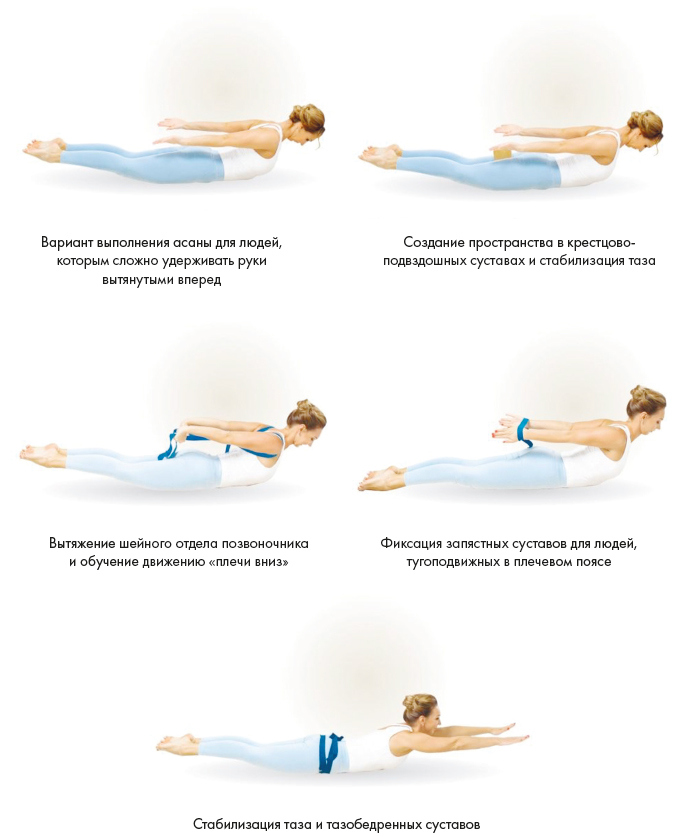 Вариант выполнения асаны для людей, которым сложно удерживать руки вытянутыми вперед

Создание пространства в крестцово-подвздошных суставах и стабилизация таза

Вытяжение шейного отдела позвоночника и обучение движению «плечи вниз»

Фиксация запястных суставов для людей, тугоподвижных в плечевом поясе

Стабилизация таза и тазобедренных суставов