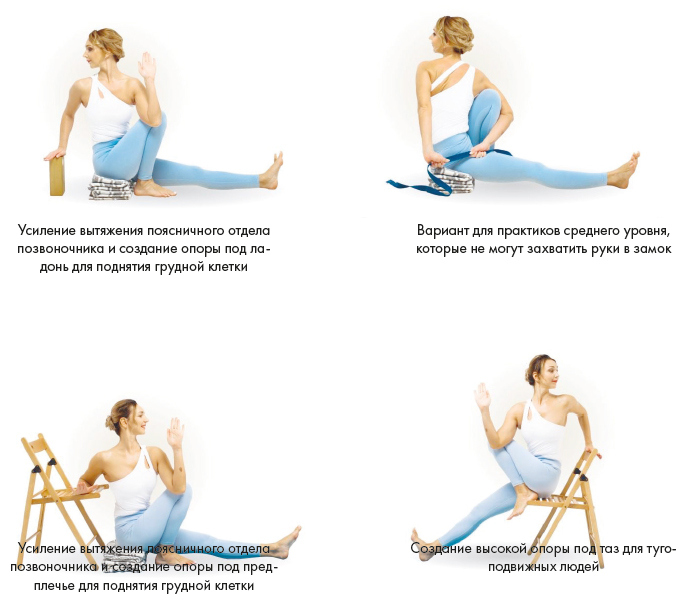 Усиление вытяжения поясничного отдела позвоночника и создание опоры под ладонь для поднятия грудной клетки

Вариант для практиков среднего уровня, которые не могут захватить руки в замок

Усиление вытяжения поясничного отдела позвоночника и создание опоры под предплечье для поднятия грудной клетки

Создание высокой опоры под таз для тугоподвижных людей