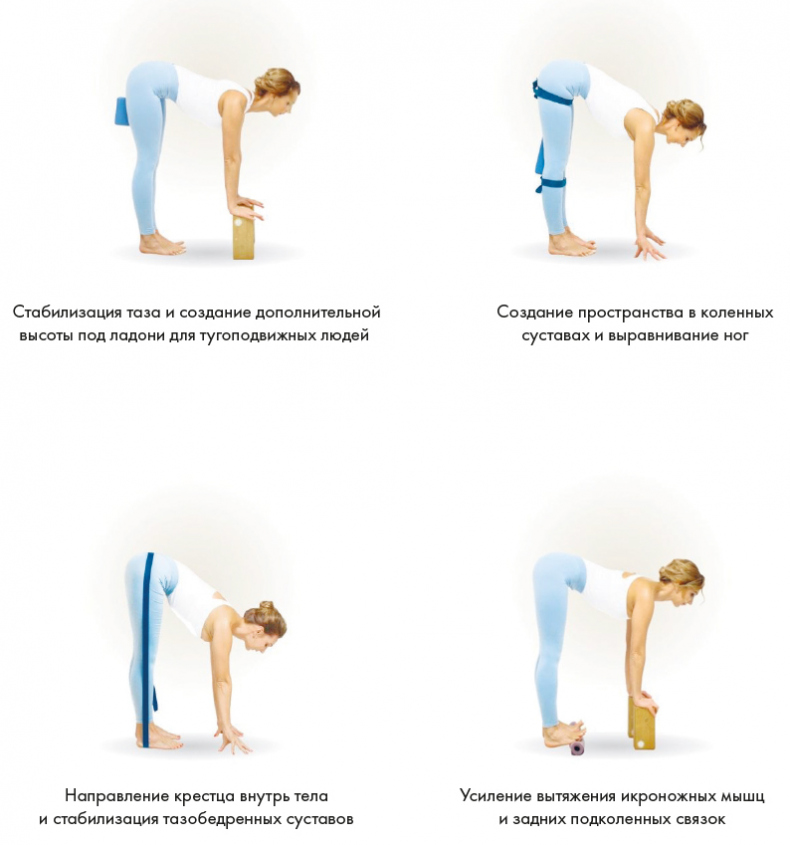 Стабилизация таза и создание дополнительной высоты под ладони для тугоподвижных людей

Создание пространства в коленных суставах и выравнивание ног

Направление крестца внутрь тела и стабилизация тазобедренных суставов

Усиление вытяжения икроножных мышц и задних подколенных связок