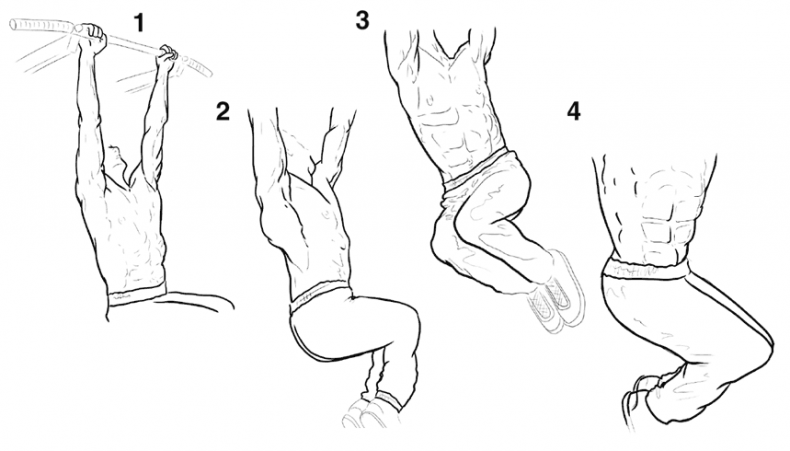 1
2
3
4