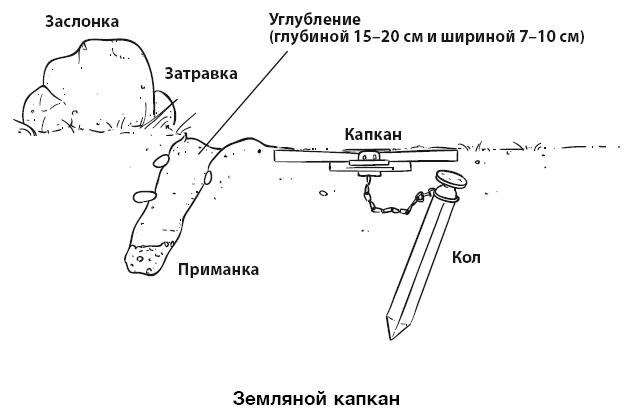 Заслонка

Углубление
(глубиной 15–20 см и шириной 7–10 см)

Затравка

Капкан

Приманка

Кол

Земляной капкан