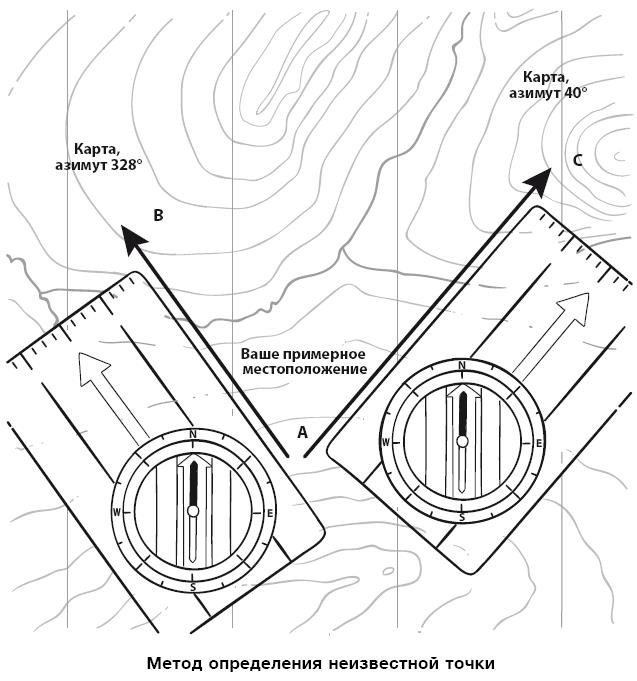 Карта, азимут 40°

C

Карта, азимут 328°

B

Ваше примерное местоположение

A

N
W
E
S

N
W
E
S

Метод определения неизвестной точки