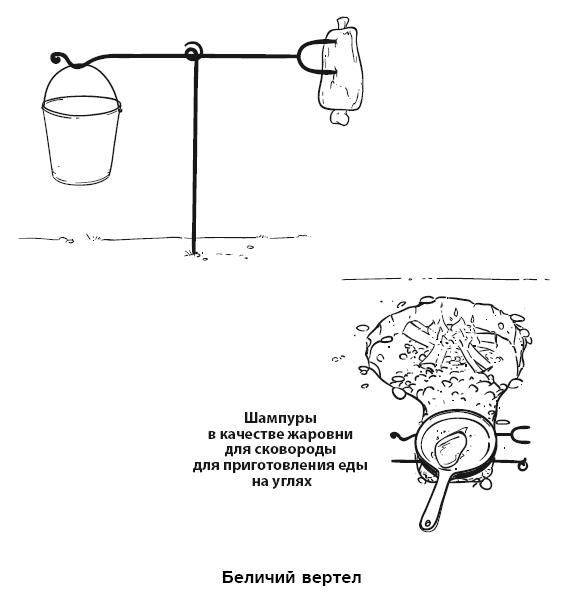 Шампуры в качестве жаровни для сковороды для приготовления еды на углях

Беличий вертел