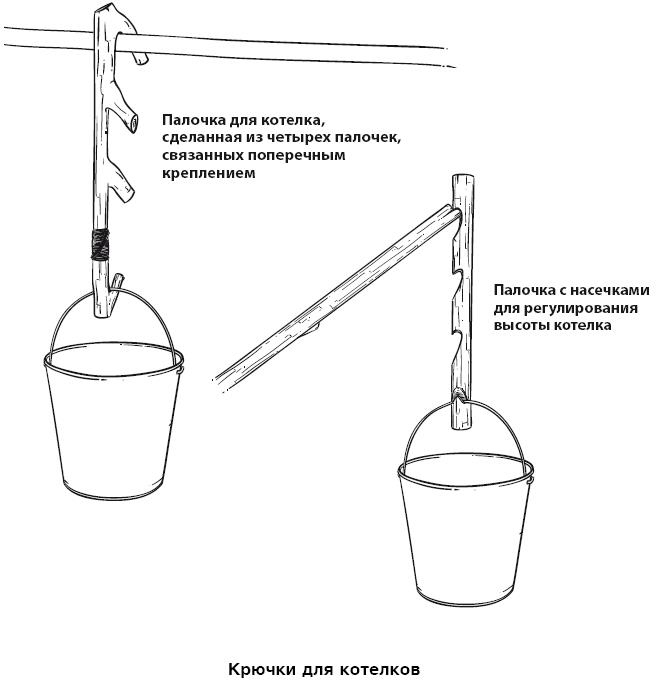 Палочка для котелка, сделанная из четырех палочек, связанных поперечным креплением

Палочка с насечками для регулирования высоты котелка

Крючки для котелков