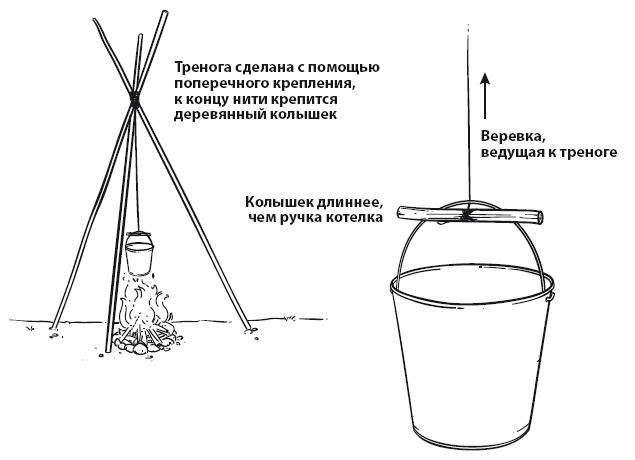 Тренога сделана с помощью поперечного крепления, к концу нити крепится деревянный колышек

Веревка, ведущая к треноге

Колышек длиннее, чем ручка котелка