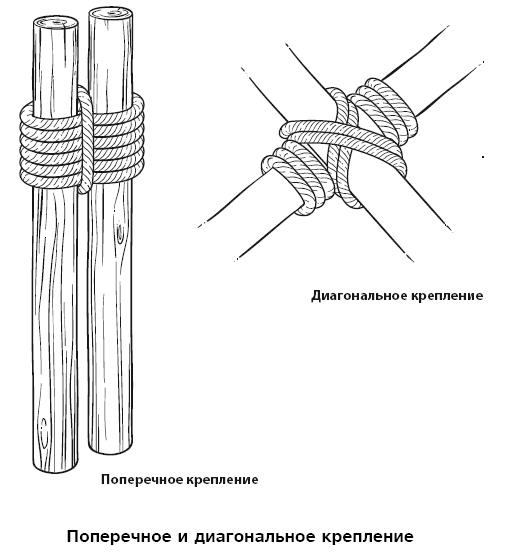 Диагональное крепление

Поперечное крепление

Поперечное и диагональное крепление