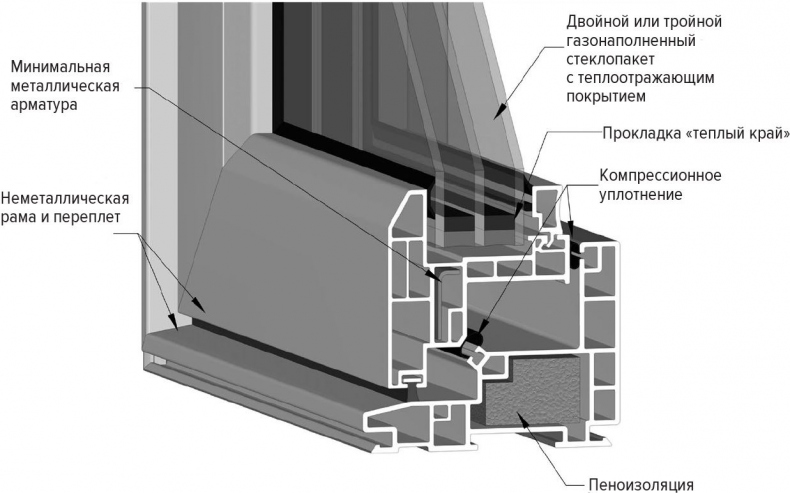 Двойной или тройной газонаполненный стеклопакет с теплоотражающим покрытием

Минимальная металлическая арматура

Прокладка «теплый край»

Компрессионное уплотнение

Неметаллическая рама и переплет

Пеноизоляция