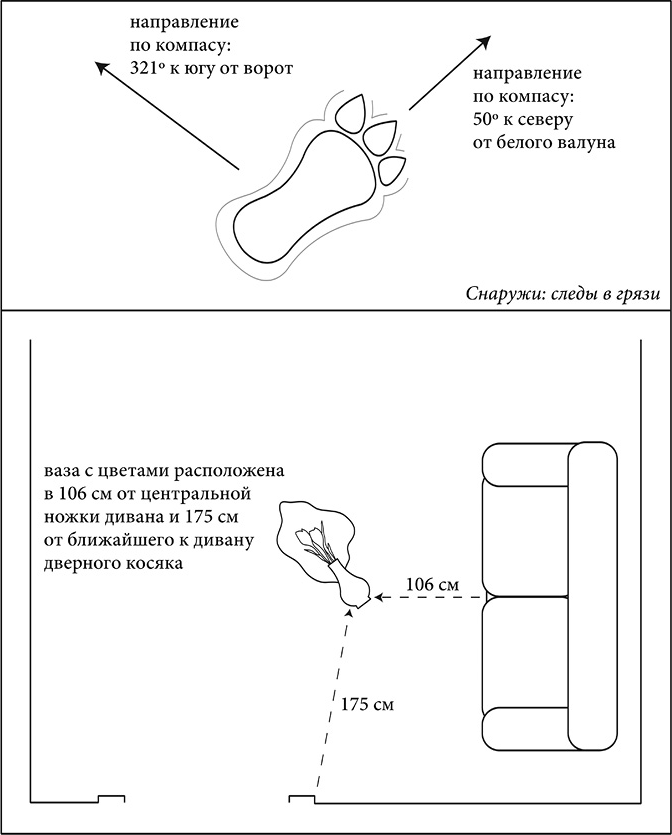 направление по компасу: 321° к югу от ворот

направление по компасу: 50° к северу от белого валуна

Снаружи: следы в грязи

ваза с цветами расположена в 106 см от центральной ножки дивана и 175 см от ближайшего к дивану дверного косяка

106 см

175 см