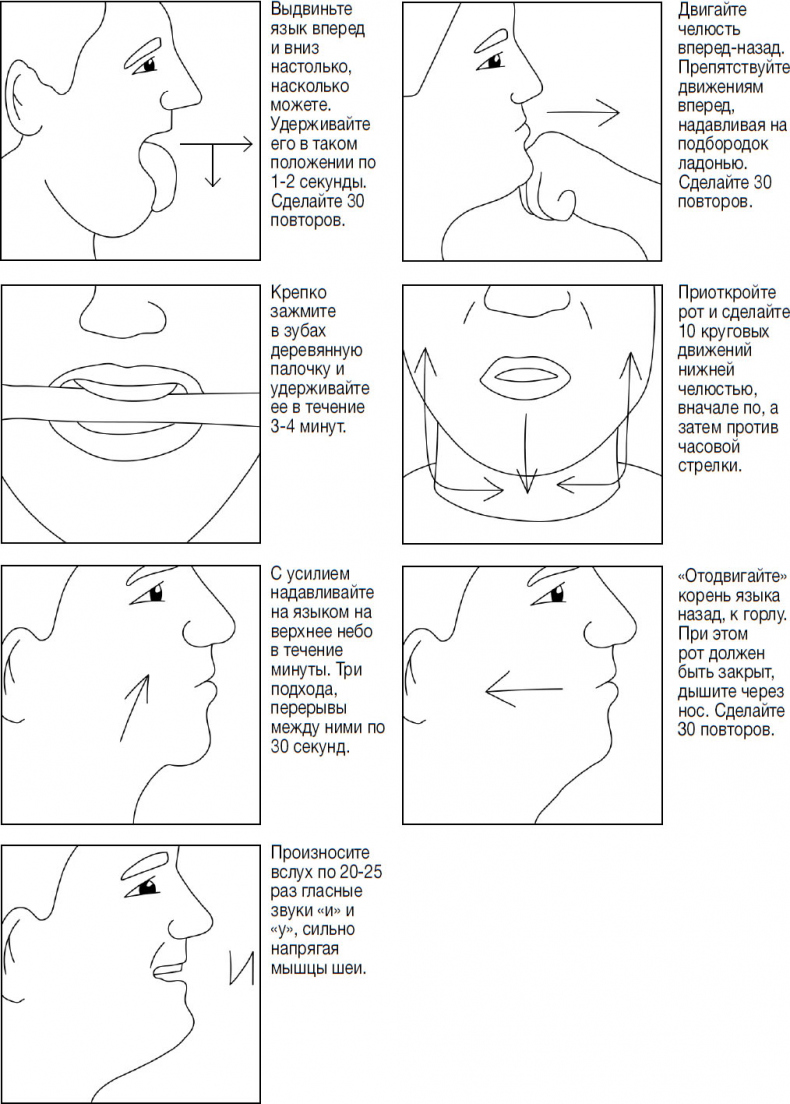 Выдвиньте язык вперед и вниз настолько, насколько можете. Удерживайте его в таком положении по 1-2 секунды. Сделайте 30 повторов.

Двигайте челюсть вперед-назад. Препятствуйте движениям вперед, надавливая на подбородок ладонью. Сделайте 30 повторов.

Крепко зажмите в зубах деревянную палочку и удерживайте ее в течение 3-4 минут.

Приоткройте рот и сделайте 10 круговых движений нижней челюстью, вначале по, а затем против часовой стрелки.

С усилием надавливайте на языком на верхнее небо в течение минуты. Три подхода, перерывы между ними по 30 секунд.

«Отодвигайте» корень языка назад, к горлу. При этом рот должен быть закрыт, дышите через нос. Сделайте 30 повторов.

Произносите вслух по 20-25 раз гласные звуки «и» и «у», сильно напрягая мышцы шеи.

И