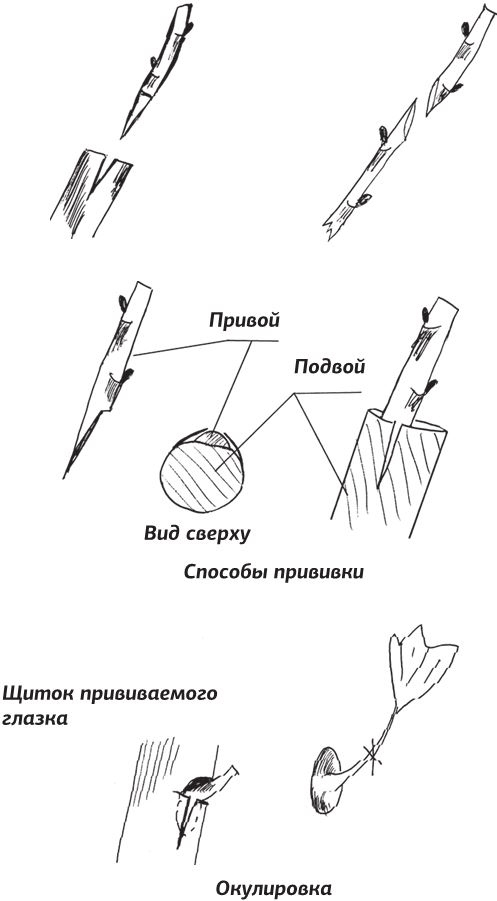 Привой

Подвой

Вид сверху

Способы прививки

Щиток прививаемого глазка

Окулировка