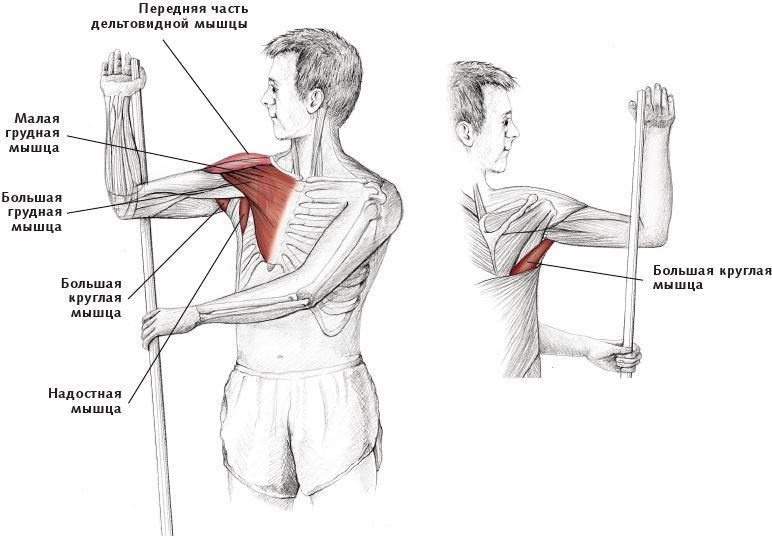 Передняя часть дельтовидной мышцы

Малая грудная мышца

Большая грудная мышца

Большая круглая мышца

Надостная мышца

Большая круглая мышца