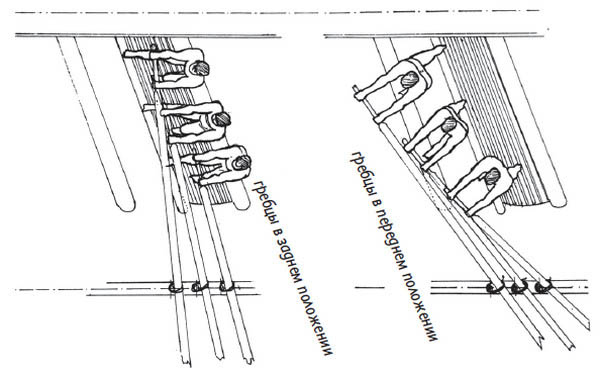 гребцы в заднем положении

гребцы в переднем положении