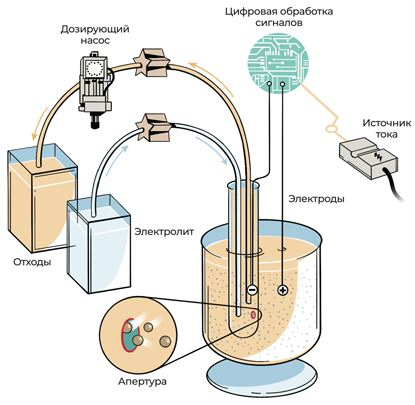 Цифровая обработка сигналов

Дозирующий насос

Источник тока

Электроды

Электролит

Отходы

Апертура