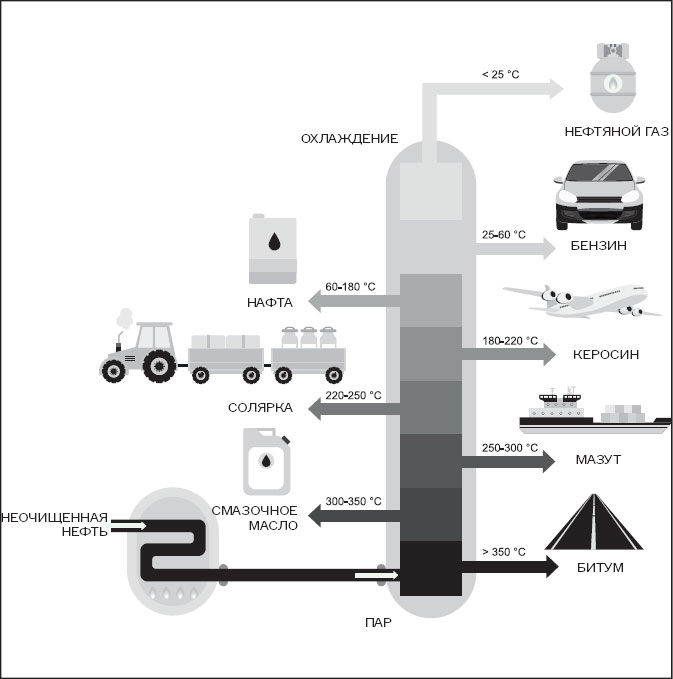 < 25 °C
НЕФТЯНОЙ ГАЗ
ОХЛАЖДЕНИЕ
25-60 °C
БЕНЗИН
60-180 °C
НАФТА
180-220 °C
КЕРОСИН
220-250 °C
СОЛЯРКА
250-300 °C
МАЗУТ
300-350 °C
СМАЗОЧНОЕ МАСЛО
НЕОЧИЩЕННАЯ НЕФТЬ
> 350 °C
БИТУМ
ПАР