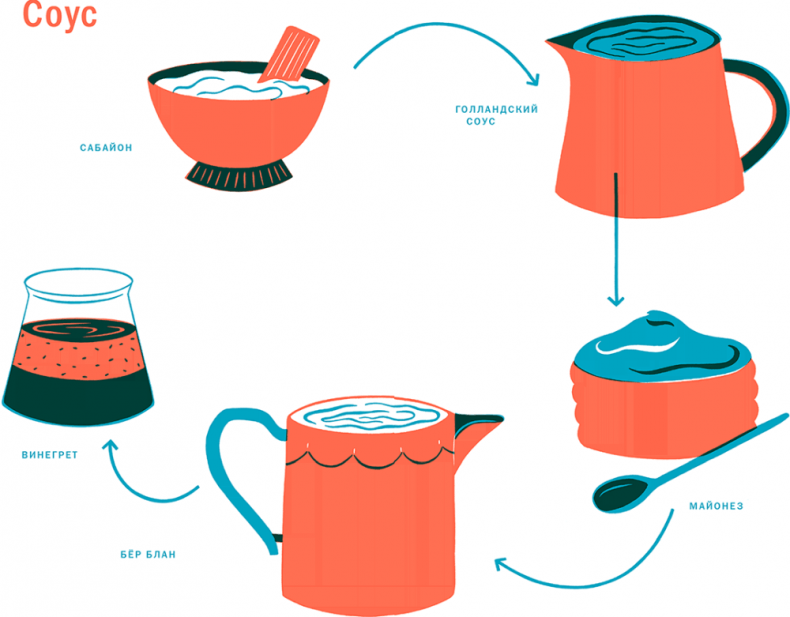 Соус

САБАЙОН

ГОЛЛАНДСКИЙ СОУС

МАЙОНЕЗ

БЁР БЛАН

ВИНЕГРЕТ