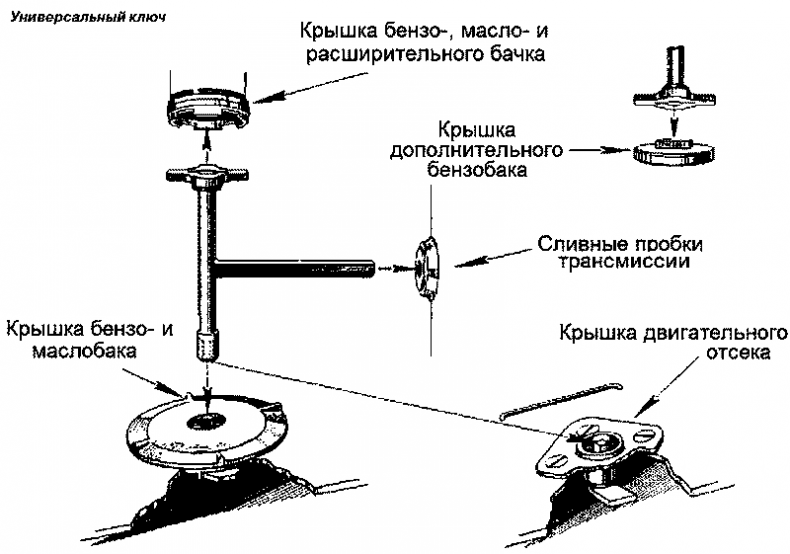 Универсальный ключ

Крышка бензо-, масло- и расширительного бачка

Крышка дополнительного бензобака

Сливные пробки трансмиссии

Крышка бензо- и маслобака

Крышка двигательного отсека