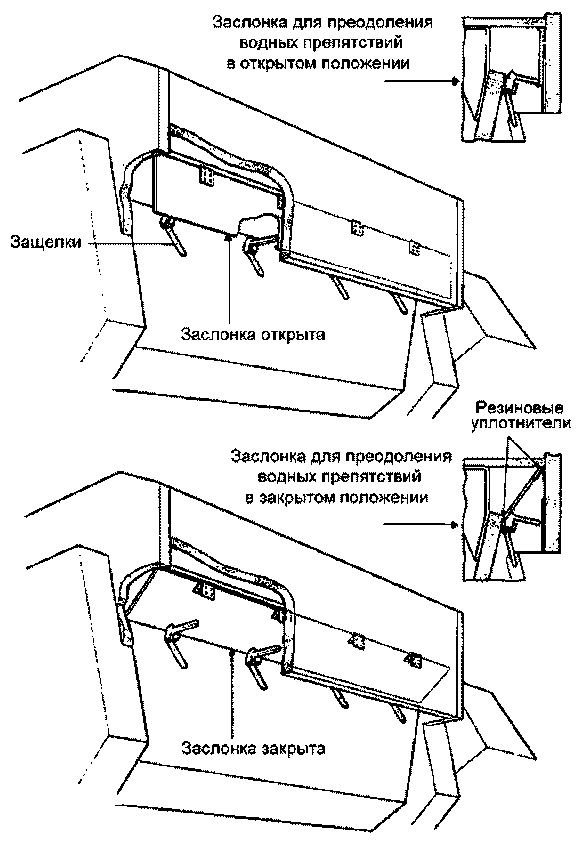 Заслонка для преодоления водных препятствий в открытом положении

Защелки

Заслонка открыта

Резиновые уплотнители

Заслонка для преодоления водных препятствий в закрытом положении

Заслонка закрыта