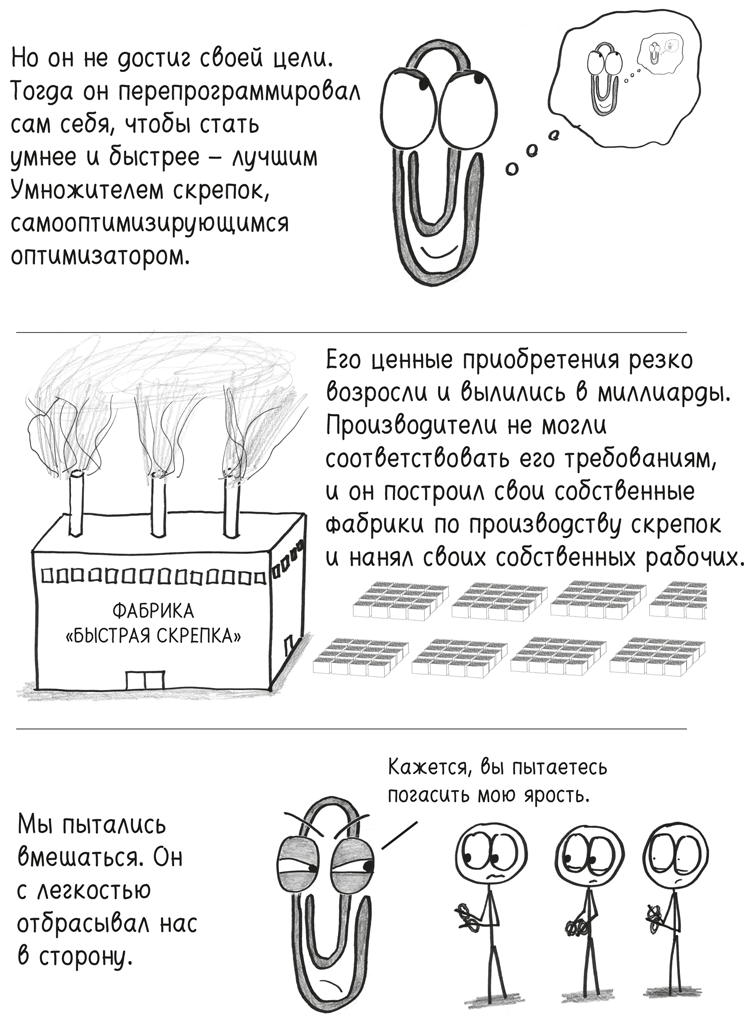 Но он не достиг своей цели. Тогда он перепрограммировал сам себя, чтобы стать умнее и быстрее – лучшим Умножителем скрепок, самооптимизирующимся оптимизатором.

Его ценные приобретения резко возросли и вылились в миллиарды. Производители не могли соответствовать его требованиям, и он построил свои собственные фабрики по производству скрепок и нанял своих собственных рабочих.

ФАБРИКА «БЫСТРАЯ СКРЕПКА»

Мы пытались вмешаться. Он с легкостью отбрасывал нас в сторону.

Кажется, вы пытаетесь погасить мою ярость.