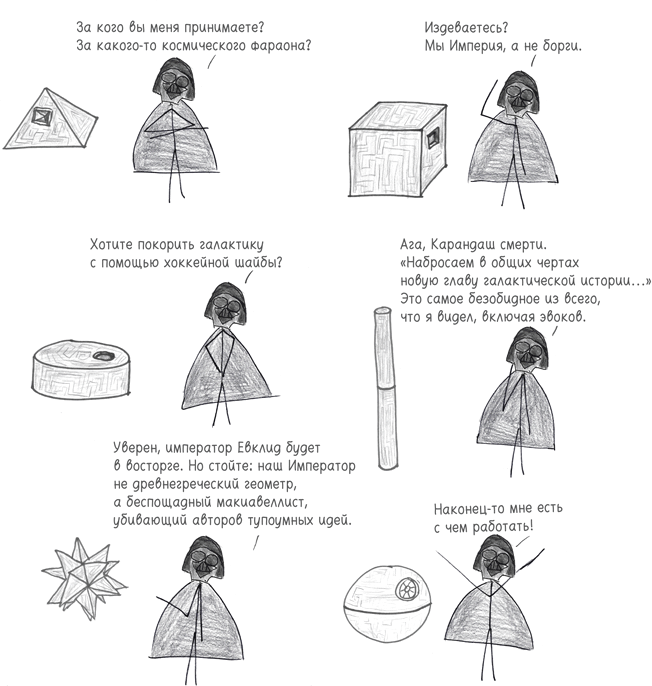 За кого вы меня принимаете? За какого-то космического фараона?

Издеваетесь? Мы Империя, а не борги.

Хотите покорить галактику с помощью хоккейной шайбы?

Ага, Карандаш смерти. «Набросаем в общих чертах новую главу галактической истории...» Это самое безобидное из всего, что я видел, включая эвоков.

Уверен, император Евклид будет в восторге. Но стойте: наш Император не древнегреческий геометр, а беспощадный макиавеллист, убивающий авторов тупоумных идей.

Наконец-то мне есть с чем работать!