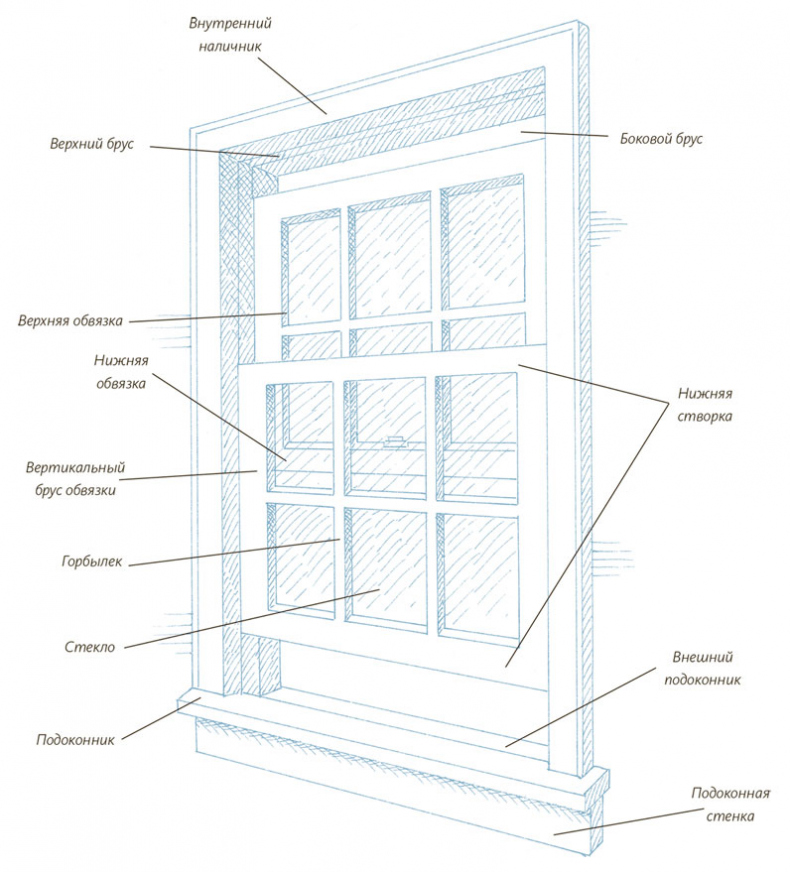 Внутренний наличник

Верхний брус

Боковой брус

Верхняя обвязка

Нижняя обвязка

Нижняя створка

Вертикальный брус обвязки

Горбылек

Стекло

Внешний подоконник

Подоконник

Подоконная стенка