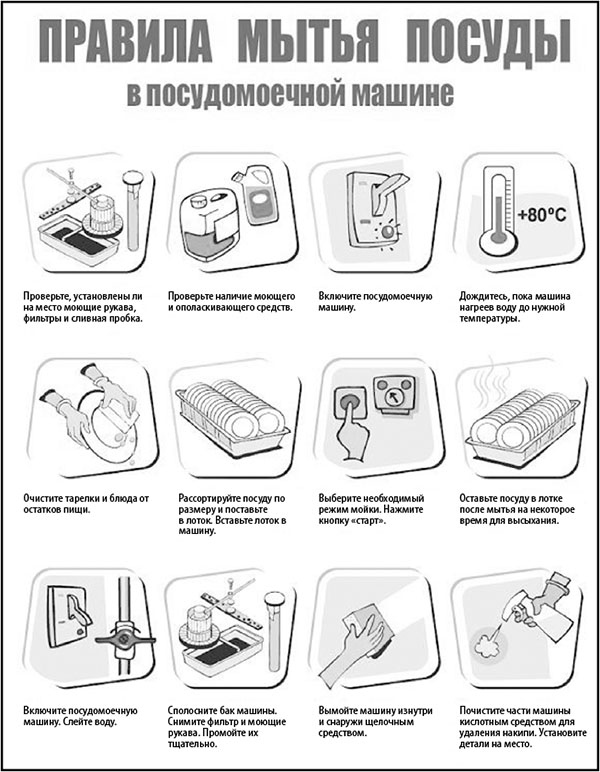 ПРАВИЛА МЫТЬЯ ПОСУДЫ
в посудомоечной машине

Проверьте, установлены ли на место моющие рукава, фильтры и сливная пробка.

Проверьте наличие моющего и ополаскивающего средств.

Включите посудомоечную машину.

+80°C

Дождитесь, пока машина нагреев воду до нужной температуры.

Очистите тарелки и блюда от остатков пищи.

Рассортируйте посуду по размеру и поставьте в лоток. Вставьте лоток в машину.

Выберите необходимый режим мойки. Нажмите кнопку «старт».

Оставьте посуду в лотке после мытья на некоторое время для высыхания.

Включите посудомоечную машину. Слейте воду.

Сполосните бак машины. Снимите фильтр и моющие рукава. Промойте их тщательно.

Вымойте машину изнутри и снаружи щелочным средством.

Почистите части машины кислотным средством для удаления накипи. Установите детали на место.