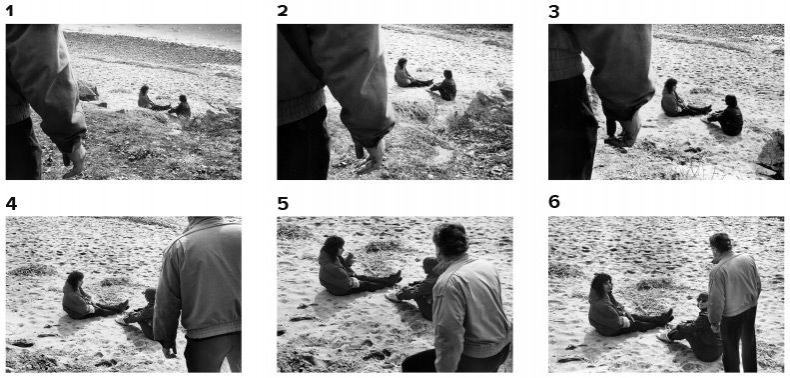 1

2

3

4

5

6