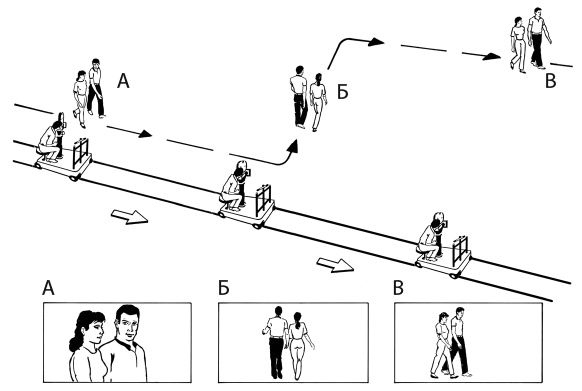 А

Б

В

А

Б

В