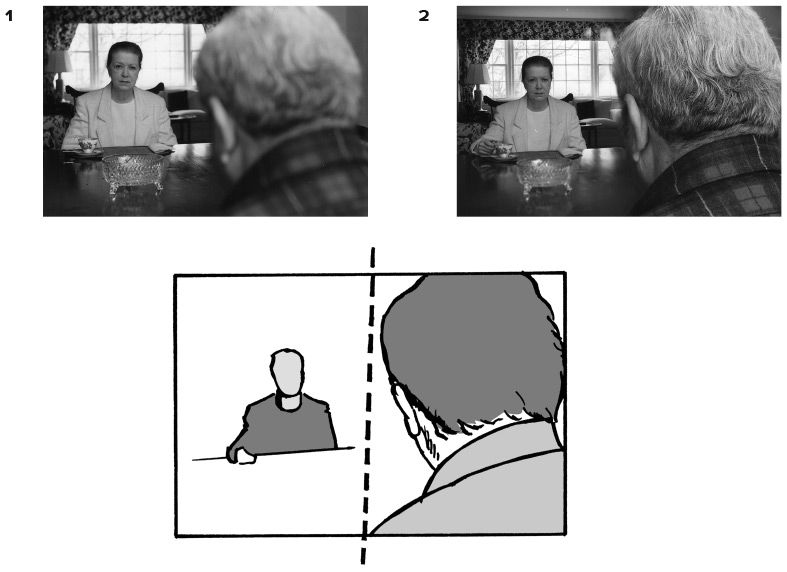 1

2