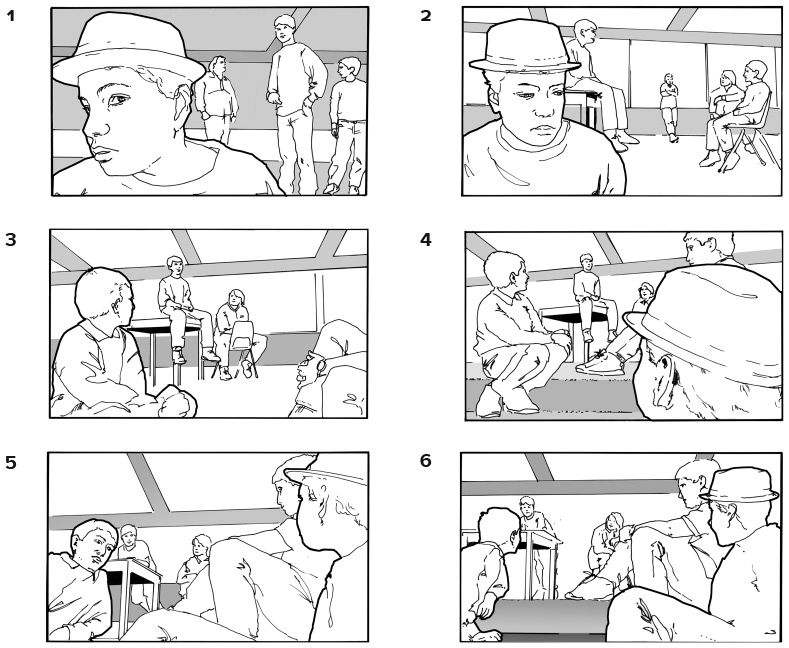 1

2

3

4

5

6