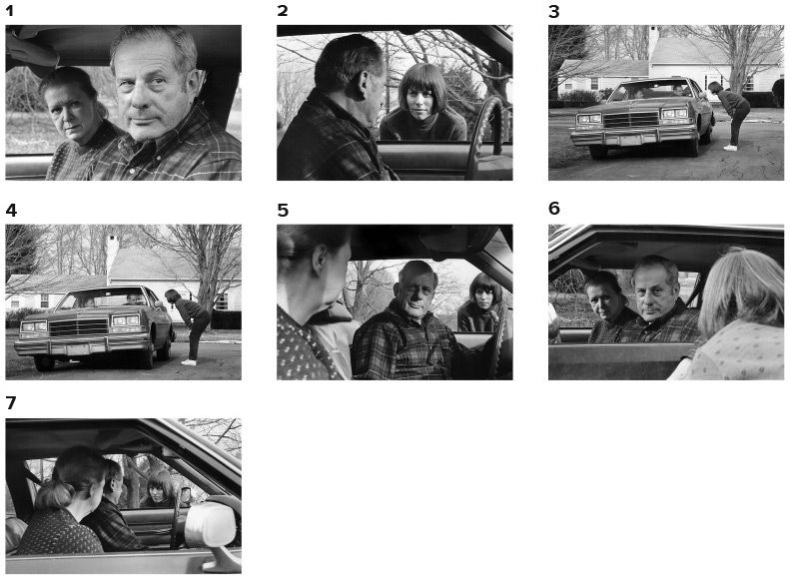 1

2

3

4

5

6

7