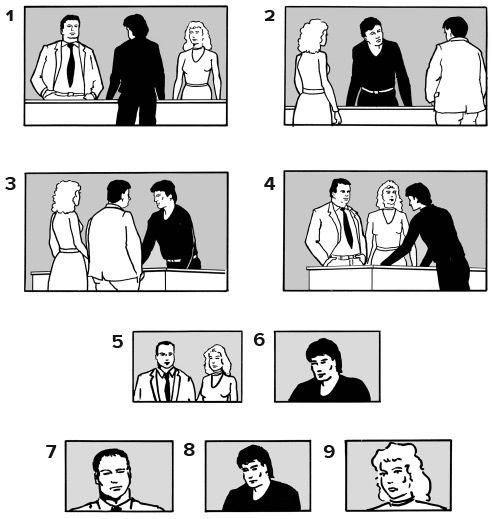 1

2

3

4

5

6

7

8

9