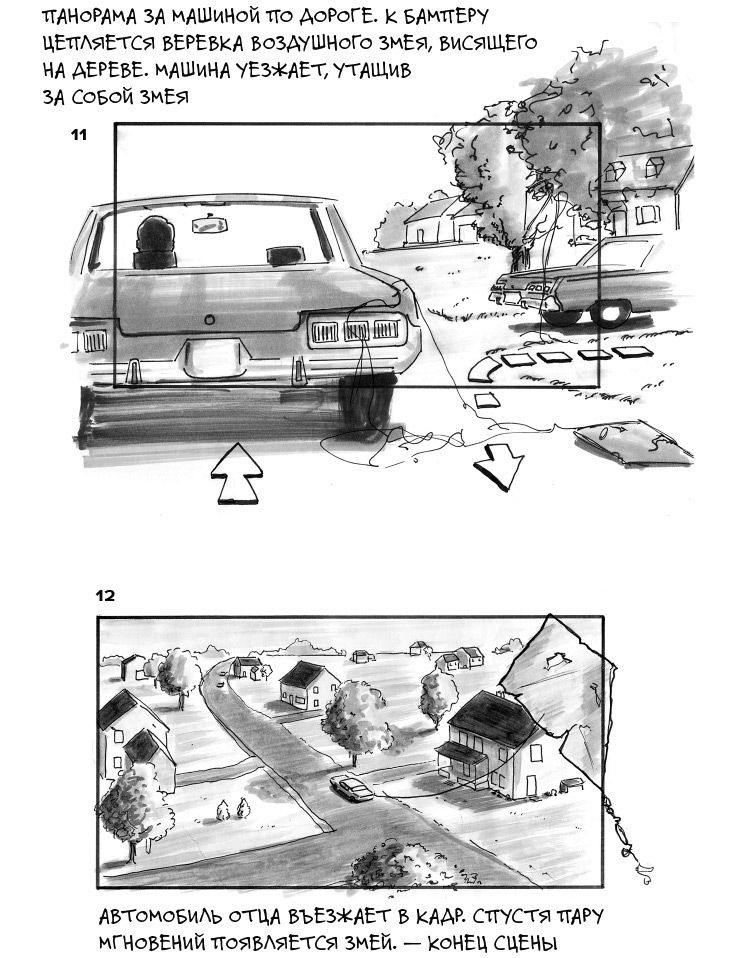 ПАНОРАМА ЗА МАШИНОЙ ПО ДОРОГЕ. К БАМПЕРУ ЦЕПЛЯЕТСЯ ВЕРЕВКА ВОЗДУШНОГО ЗМЕЯ, ВИСЯЩЕГО НА ДЕРЕВЕ. МАШИНА УЕЗЖАЕТ, УТАЩИВ ЗА СОБОЙ ЗМЕЯ

11

12

АВТОМОБИЛЬ ОТЦА ВЪЕЗЖАЕТ В КАДР. СПУСТЯ ПАРУ МГНОВЕНИЙ ПОЯВЛЯЕТСЯ ЗМЕЙ. — КОНЕЦ СЦЕНЫ