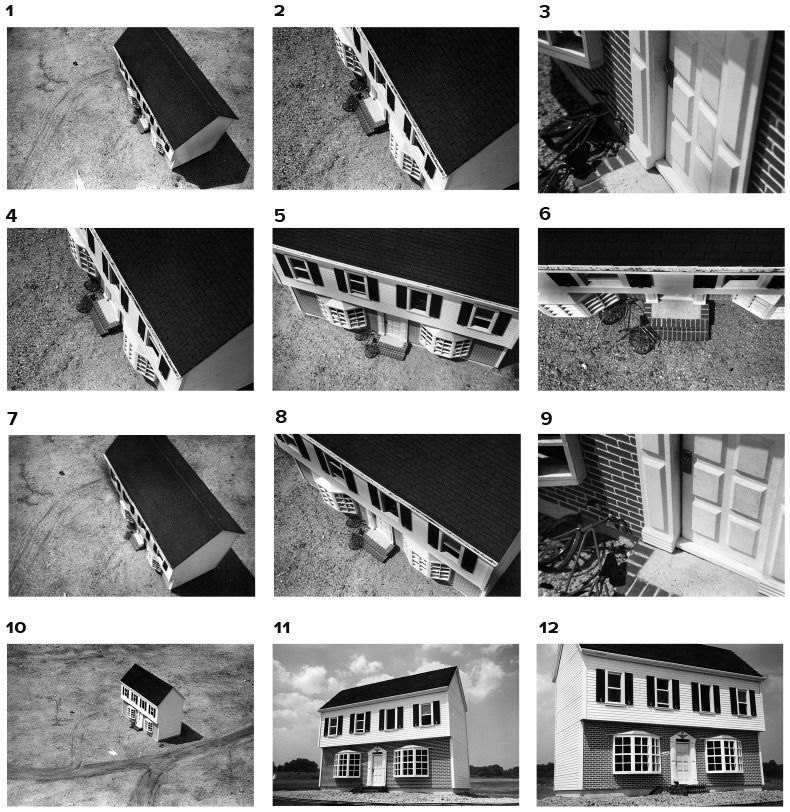 1

2

3

4

5

6

7

8

9

10

11

12