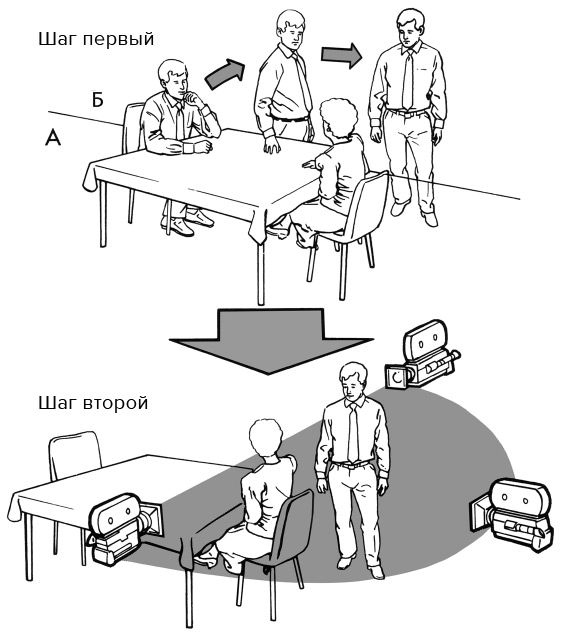 Шаг первый

Б

А

Шаг второй