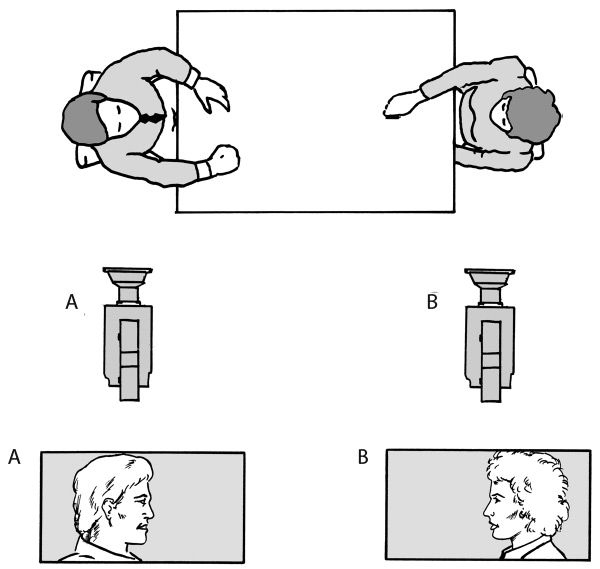 A

B

A

B