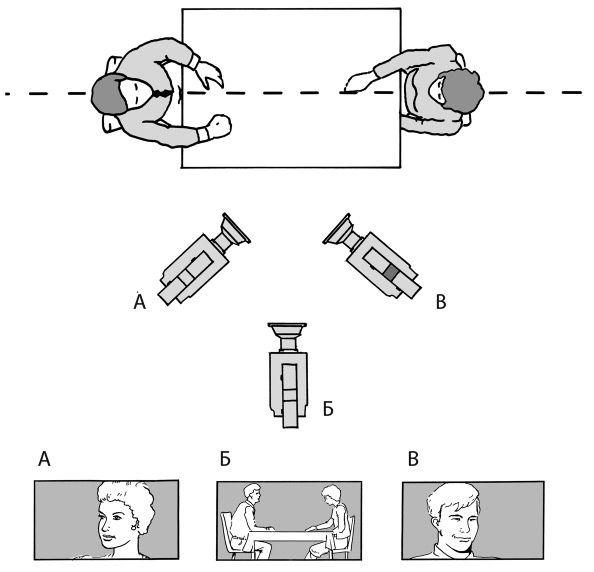 А

В

Б

А

Б

В