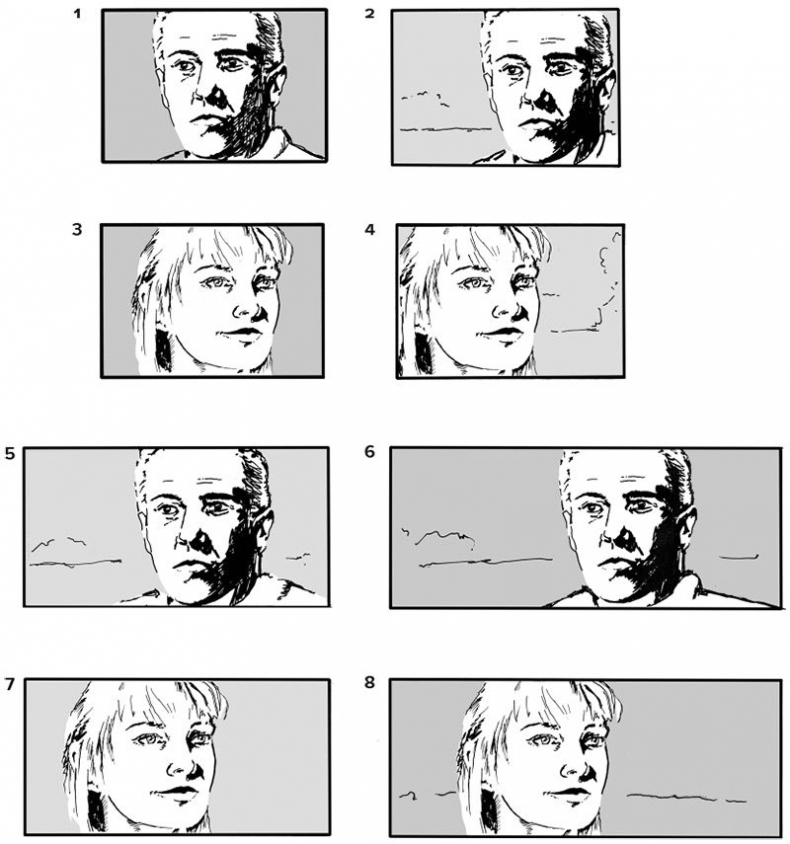 1

2

3

4

5

6

7

8