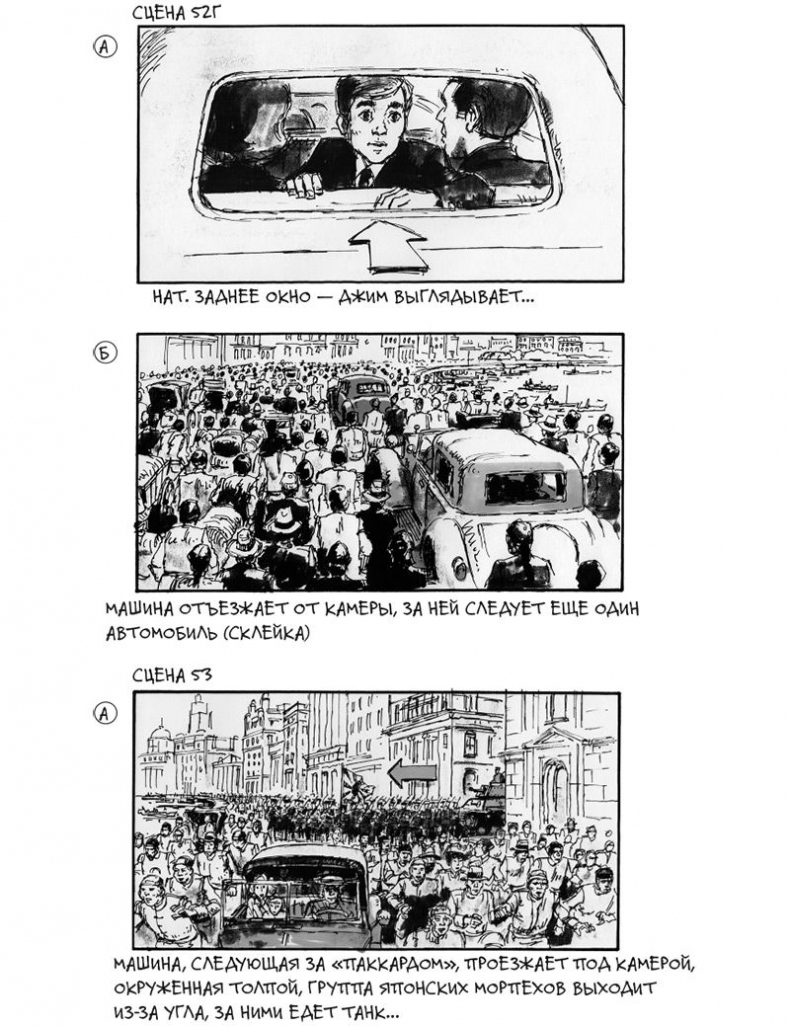 СЦЕНА 52Г

А

НАТ. ЗАДНЕЕ ОКНО — ДЖИМ ВЫГЛЯДЫВАЕТ...

Б

МАШИНА ОТЪЕЗЖАЕТ ОТ КАМЕРЫ, ЗА НЕЙ СЛЕДУЕТ ЕЩЕ ОДИН АВТОМОБИЛЬ (СКЛЕЙКА)

СЦЕНА 53

А

МАШИНА, СЛЕДУЮЩАЯ ЗА «ПАККАРДОМ», ПРОЕЗЖАЕТ ПОД КАМЕРОЙ, ОКРУЖЕННАЯ ТОЛПОЙ, ГРУППА ЯПОНСКИХ МОРПЕХОВ ВЫХОДИТ ИЗ-ЗА УГЛА, ЗА НИМИ ЕДЕТ ТАНК...