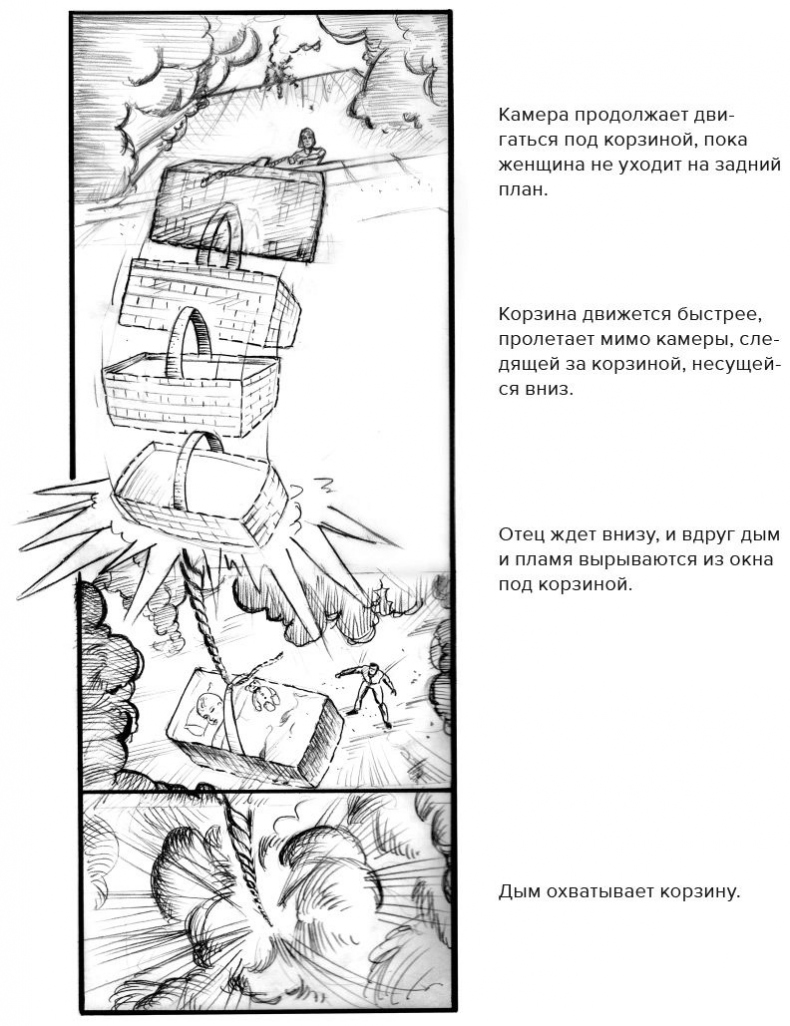 Камера продолжает двигаться под корзиной, пока женщина не уходит на задний план.

Корзина движется быстрее, пролетает мимо камеры, следящей за корзиной, несущейся вниз.

Отец ждет внизу, и вдруг дым и пламя вырываются из окна под корзиной.

Дым охватывает корзину.