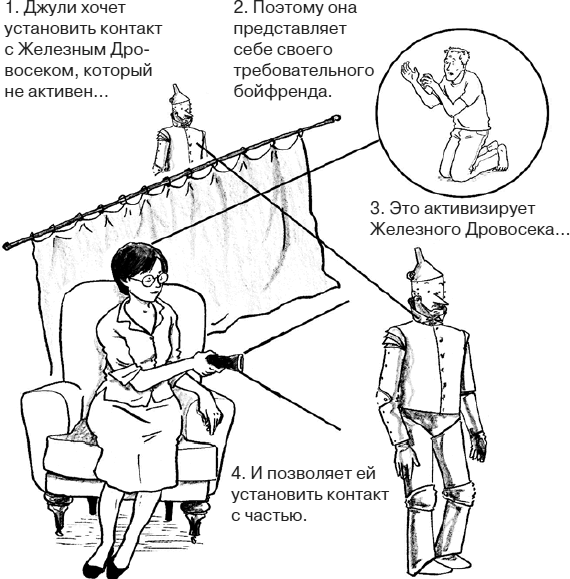 1. Джули хочет установить контакт с Железным Дровосеком, который не активен…

2. Поэтому она представляет себе своего требовательного бойфренда.

3. Это активизирует Железного Дровосека…

4. И позволяет ей установить контакт с частью.