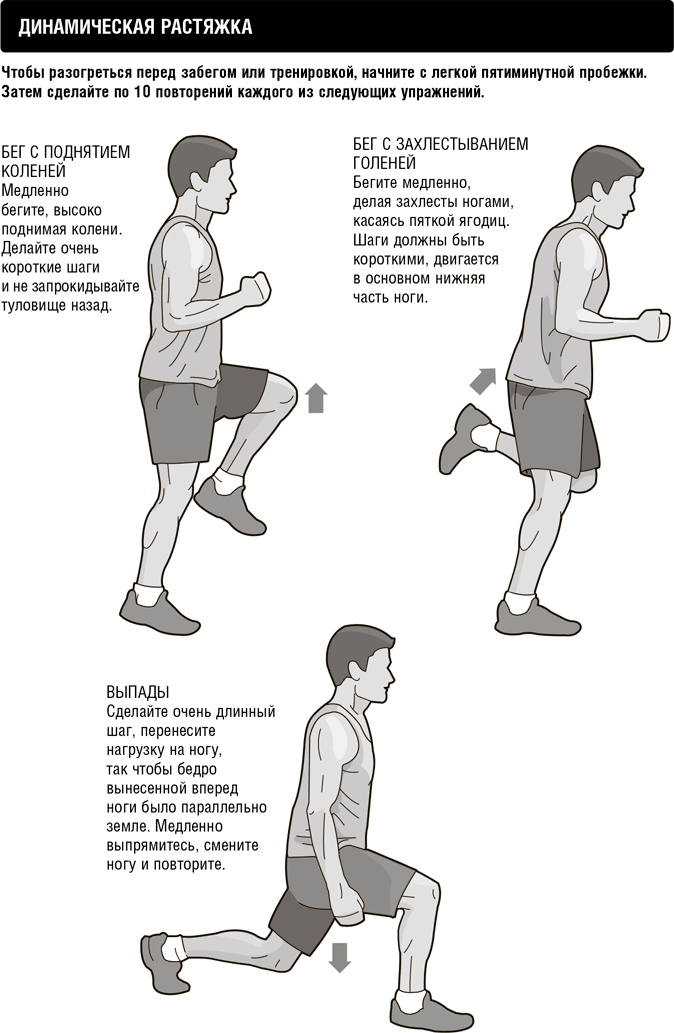 ДИНАМИЧЕСКАЯ РАСТЯЖКА

Чтобы разогреться перед забегом или тренировкой, начните с легкой пятиминутной пробежки. Затем сделайте по 10 повторений каждого из следующих упражнений.

БЕГ С ПОДНЯТИЕМ КОЛЕНЕЙ
Медленно бегите, высоко поднимая колени. Делайте очень короткие шаги и не запрокидывайте туловище назад.

БЕГ С ЗАХЛЕСТЫВАНИЕМ ГОЛЕНЕЙ
Бегите медленно, делая захлесты ногами, касаясь пяткой ягодиц. Шаги должны быть короткими, двигается в основном нижняя часть ноги.

ВЫПАДЫ
Сделайте очень длинный шаг, перенесите нагрузку на ногу, так чтобы бедро вынесенной вперед ноги было параллельно земле. Медленно выпрямитесь, смените ногу и повторите.