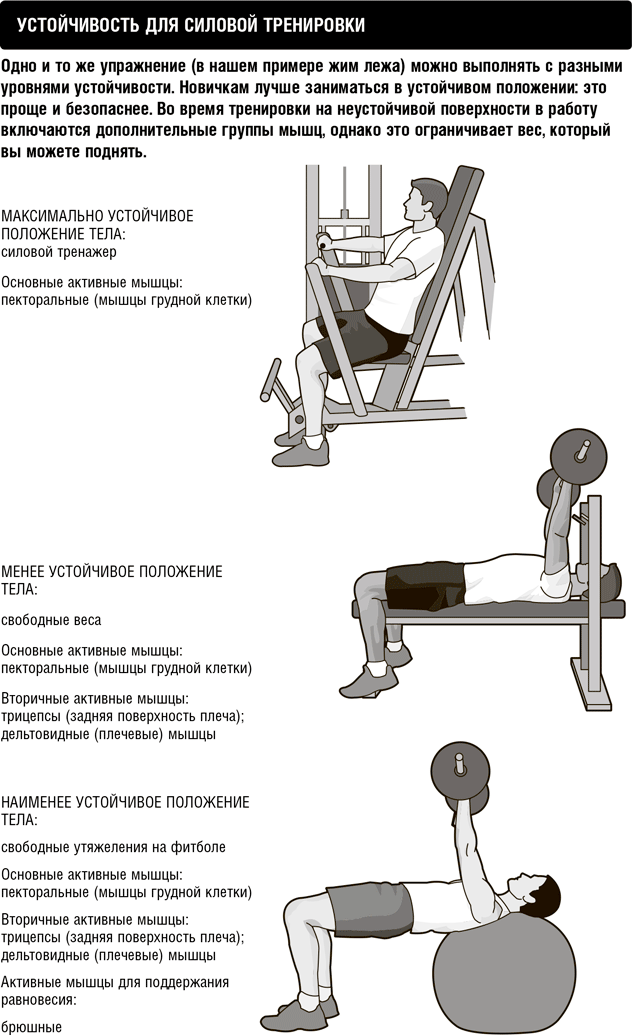 УСТОЙЧИВОСТЬ ДЛЯ СИЛОВОЙ ТРЕНИРОВКИ

Одно и то же упражнение (в нашем примере жим лежа) можно выполнять с разными уровнями устойчивости. Новичкам лучше заниматься в устойчивом положении: это проще и безопаснее. Во время тренировки на неустойчивой поверхности в работу включаются дополнительные группы мышц, однако это ограничивает вес, который вы можете поднять.

МАКСИМАЛЬНО УСТОЙЧИВОЕ ПОЛОЖЕНИЕ ТЕЛА:
силовой тренажер

Основные активные мышцы:
пекторальные (мышцы грудной клетки)

МЕНЕЕ УСТОЙЧИВОЕ ПОЛОЖЕНИЕ ТЕЛА:

свободные веса

Основные активные мышцы:
пекторальные (мышцы грудной клетки)

Вторичные активные мышцы:
трицепсы (задняя поверхность плеча);
дельтовидные (плечевые) мышцы

НАИМЕНЕЕ УСТОЙЧИВОЕ ПОЛОЖЕНИЕ ТЕЛА:

свободные утяжеления на фитболе

Основные активные мышцы:
пекторальные (мышцы грудной клетки)

Вторичные активные мышцы:
трицепсы (задняя поверхность плеча);
дельтовидные (плечевые) мышцы

Активные мышцы для поддержания равновесия:

брюшные