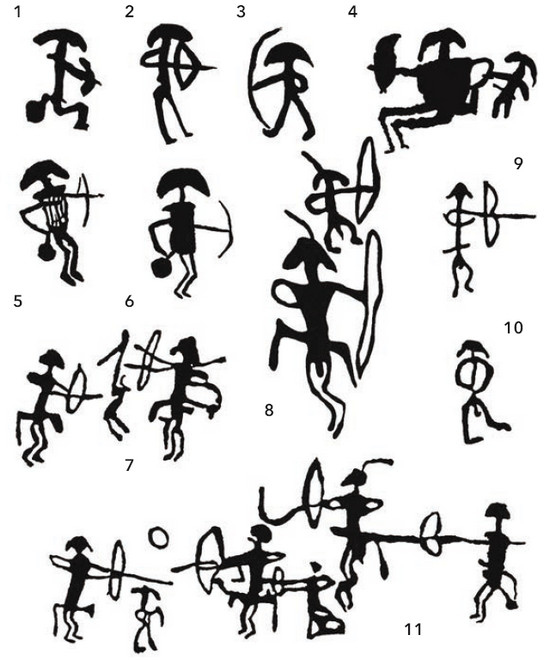 1
2
3
4
9
5
6
10
8
7
11