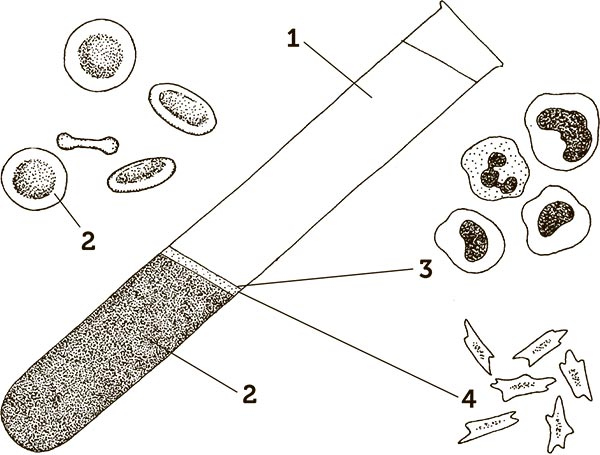 1
2
3
2
4