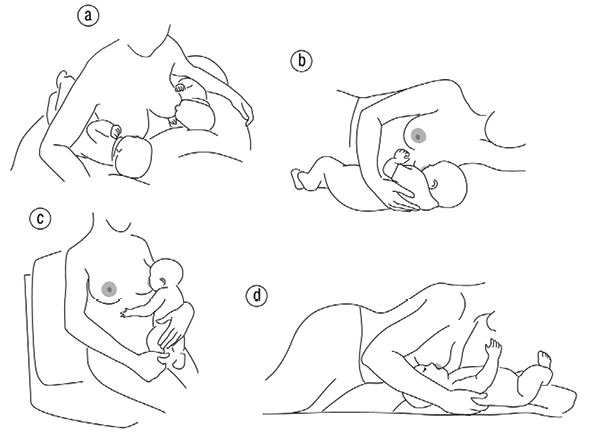 a

b

c

d