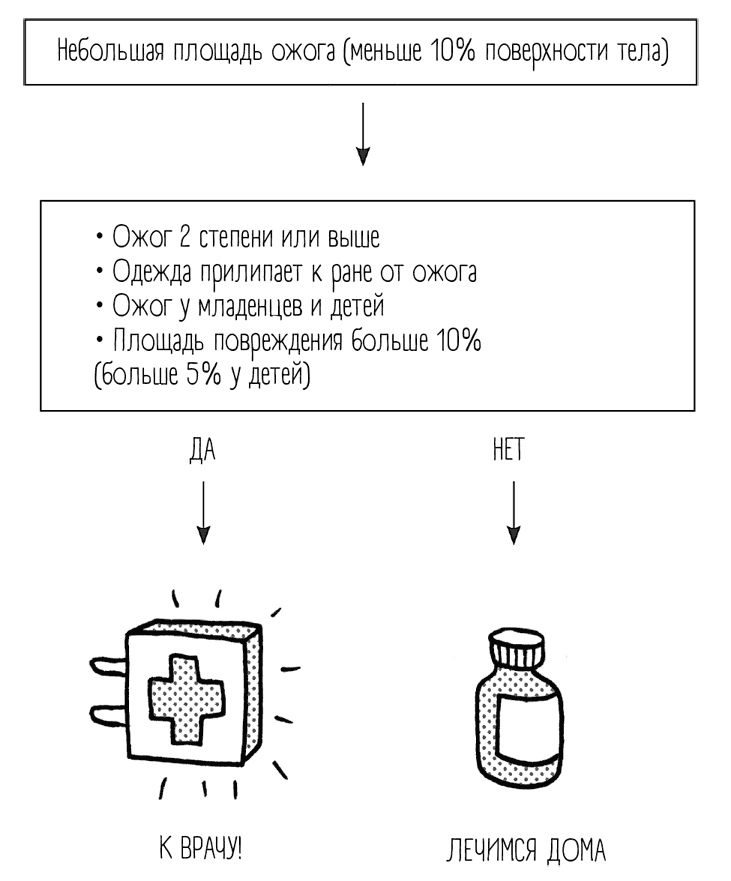 Небольшая площадь ожога (меньше 10% поверхности тела)

• Ожог 2 степени или выше
• Одежда прилипает к ране от ожога
• Ожог у младенцев и детей
• Площадь повреждения больше 10% (больше 5% у детей)

ДА

НЕТ

К ВРАЧУ!

ЛЕЧИМСЯ ДОМА