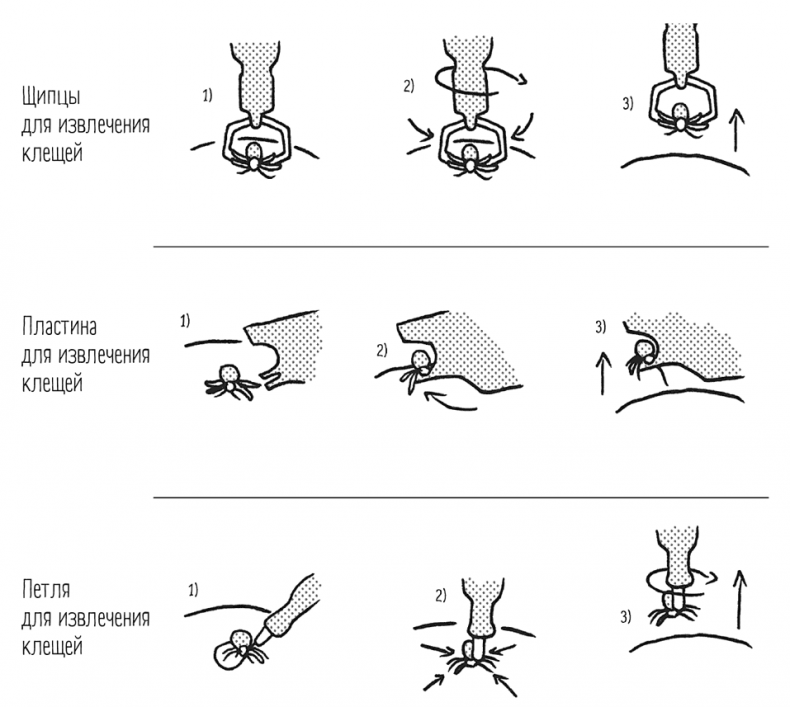 Щипцы для извлечения клещей

1)

2)

3)

Пластина для извлечения клещей

1)

2)

3)

Петля для извлечения клещей

1)

2)

3)